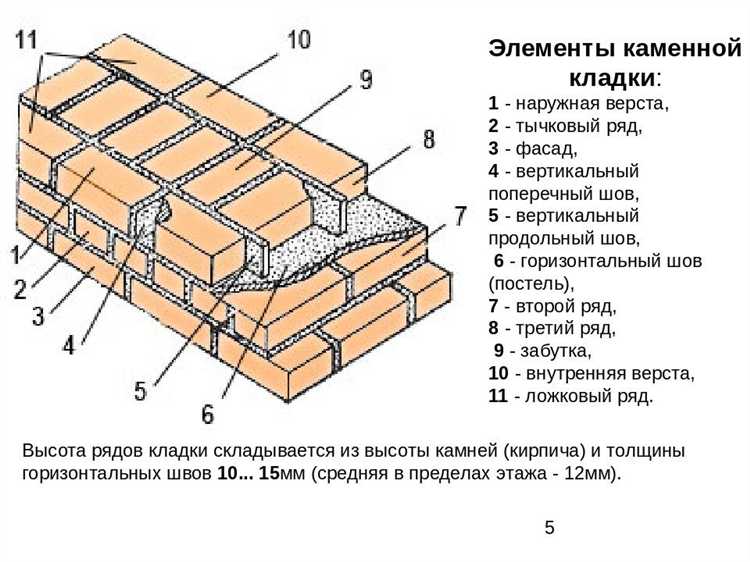 11
10
9
8
7
1
2
3
4
5
6

Элементы каменной кладки:
1 - наружная верста,
2 - тычковый ряд,
3 - фасад,
4 - вертикальный поперечный шов,
5 - вертикальный продольный шов,
6 - горизонтальный шов (постель),
7 - второй ряд,
8 - третий ряд,
9 - забутка,
10 - внутренняя верста,
11 - ложковый ряд.

Высота рядов кладки складывается из высоты камней (кирпича) и толщины горизонтальных швов 10... 15мм (средняя в пределах этажа - 12мм).

5