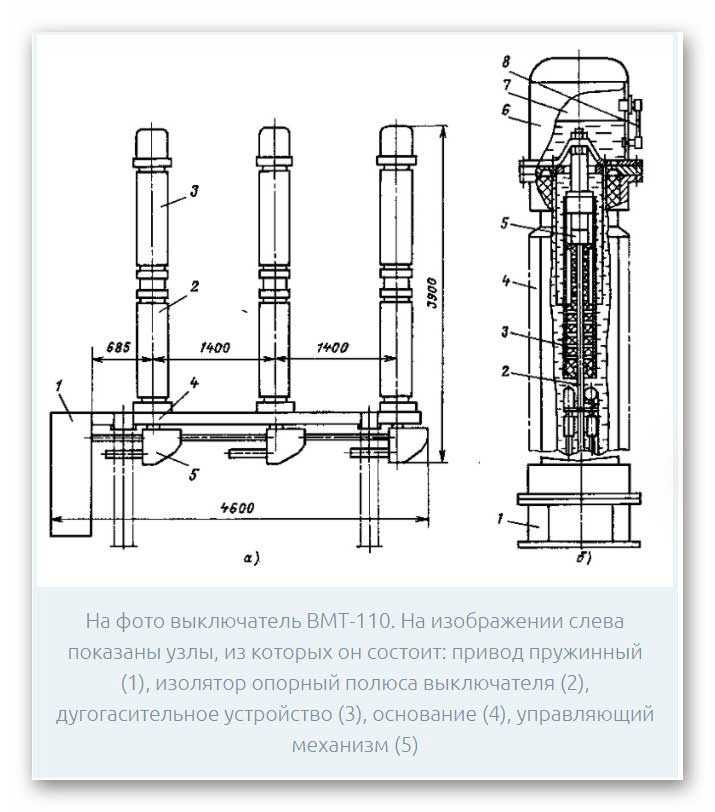 3
2
685
1400
1400
3900
1
4
5
4600
а)

8
7
6
5
4
3
2
1
б)

На фото выключатель ВМТ-110. На изображении слева показаны узлы, из которых он состоит: привод пружинный (1), изолятор опорный полюса выключателя (2), дугогасительное устройство (3), основание (4), управляющий механизм (5)