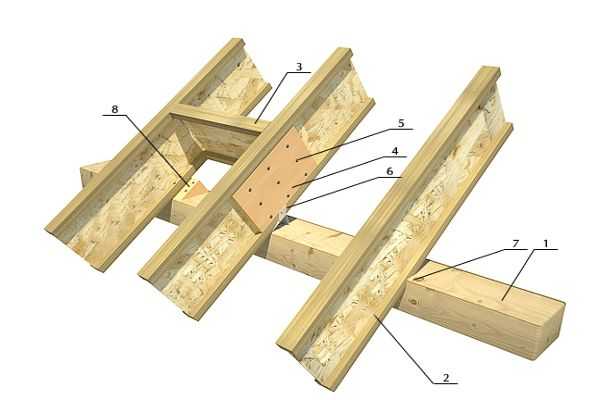 3
8
5
4
6
7
1
2