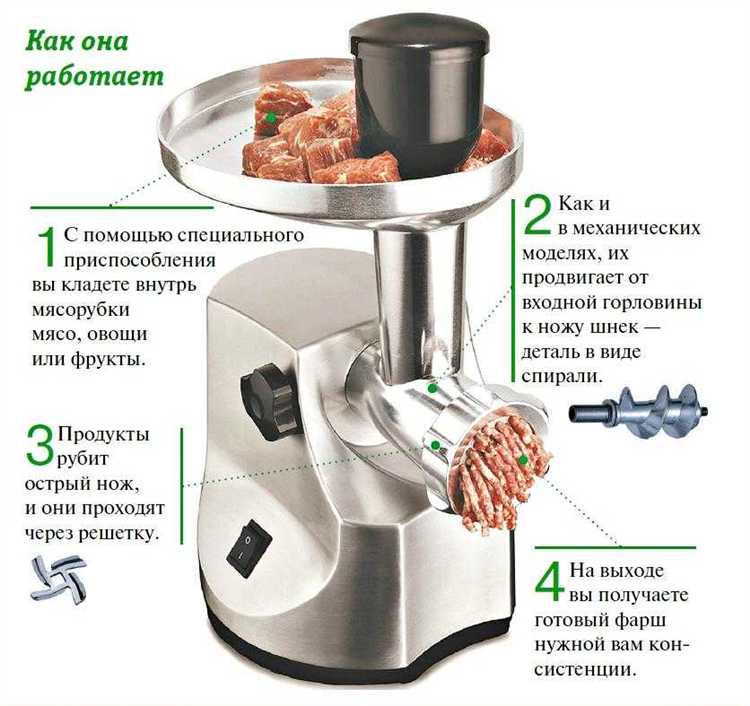 Как она работает

1 С помощью специального приспособления вы кладете внутрь мясорубки мясо, овощи или фрукты.

2 Как и в механических моделях, их продвигает от входной горловины к ножу шнек — деталь в виде спирали.

3 Продукты рубит острый нож, и они проходят через решетку.

4 На выходе вы получаете готовый фарш нужной вам консистенции.