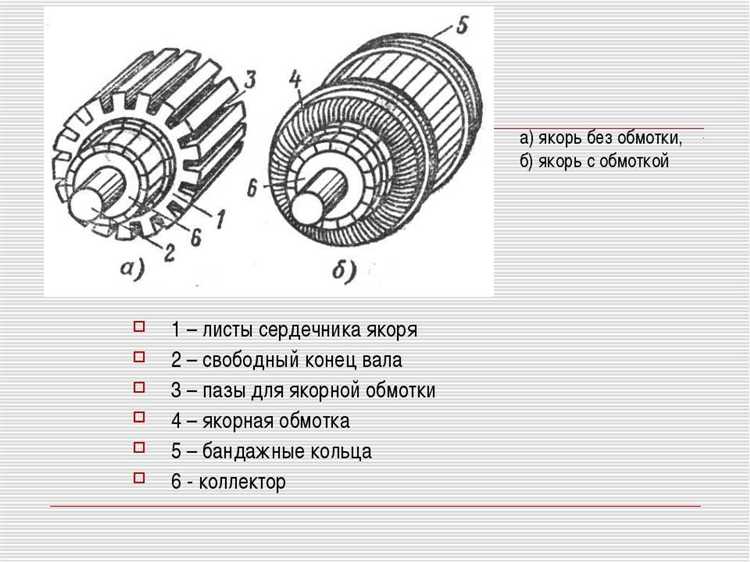 3
1
6
2
а)
5
4
6
б)

а) якорь без обмотки,
б) якорь с обмоткой

1 – листы сердечника якоря
2 – свободный конец вала
3 – пазы для якорной обмотки
4 – якорная обмотка
5 – бандажные кольца
6 - коллектор