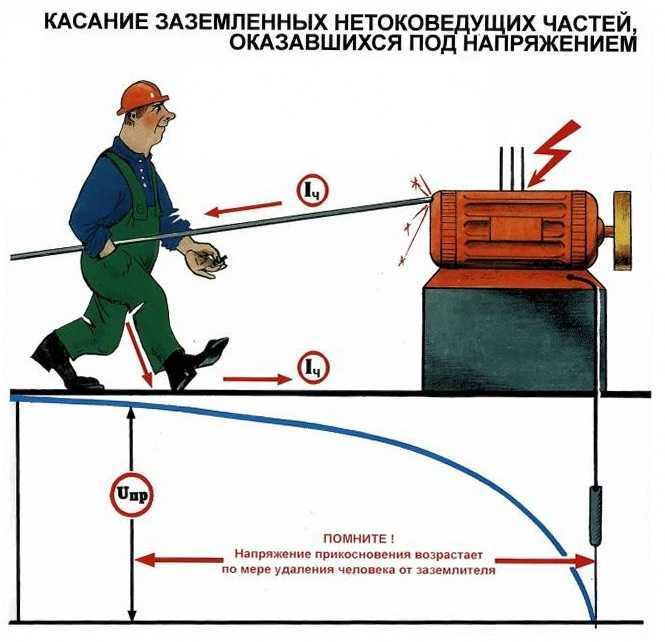 КАСАНИЕ ЗАЗЕМЛЕННЫХ НЕТОКОВЕДУЩИХ ЧАСТЕЙ, ОКАЗАВШИХСЯ ПОД НАПРЯЖЕНИЕМ

$I_ч$

$I_ч$

$U_{пр}$

ПОМНИТЕ !
Напряжение прикосновения возрастает по мере удаления человека от заземлителя