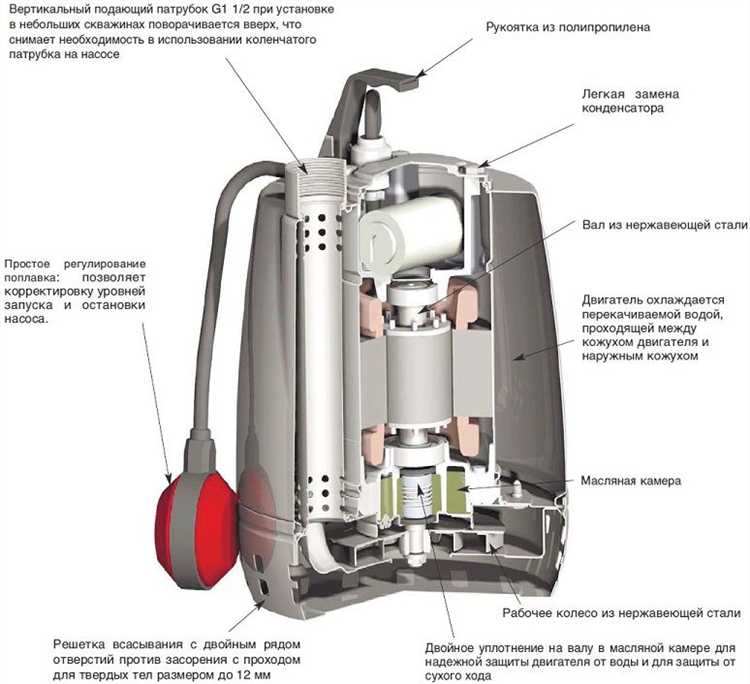 Вертикальный подающий патрубок G1 1/2 при установке в небольших скважинах поворачивается вверх, что снимает необходимость в использовании коленчатого патрубка на насосе

Рукоятка из полипропилена

Легкая замена конденсатора

Вал из нержавеющей стали

Простое регулирование поплавка: позволяет корректировку уровней запуска и остановки насоса.

Двигатель охлаждается перекачиваемой водой, проходящей между кожухом двигателя и наружным кожухом

Масляная камера

Рабочее колесо из нержавеющей стали

Решетка всасывания с двойным рядом отверстий против засорения с проходом для твердых тел размером до 12 мм

Двойное уплотнение на валу в масляной камере для надежной защиты двигателя от воды и для защиты от сухого хода