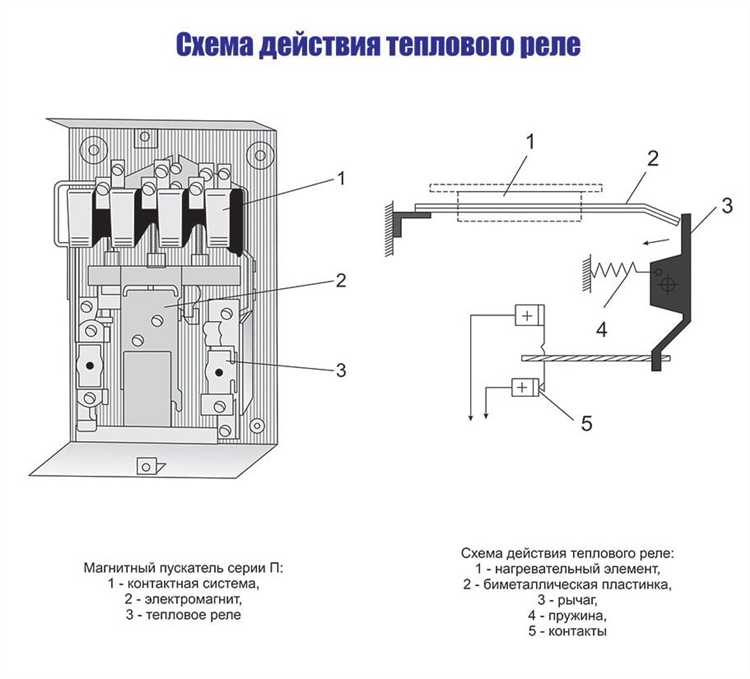 Схема действия теплового реле

1
2
3

1
2
3
4
5

Магнитный пускатель серии П:
1 - контактная система,
2 - электромагнит,
3 - тепловое реле

Схема действия теплового реле:
1 - нагревательный элемент,
2 - биметаллическая пластинка,
3 - рычаг,
4 - пружина,
5 - контакты