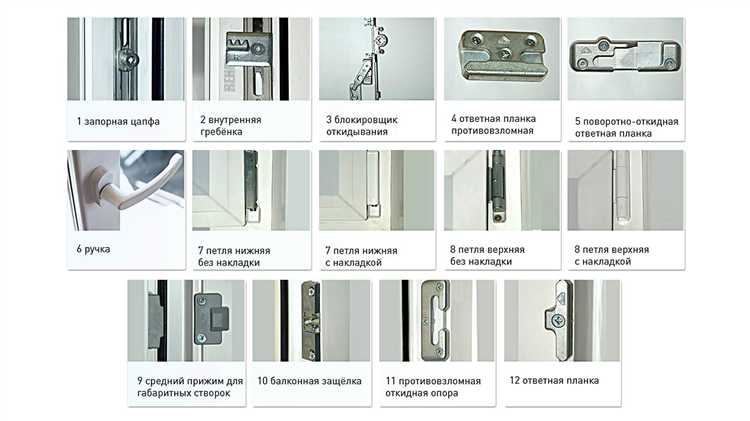 1 запорная цапфа

2 внутренняя гребёнка

3 блокировщик откидывания

4 ответная планка противовзломная

5 поворотно-откидная ответная планка

6 ручка

7 петля нижняя без накладки

7 петля нижняя с накладкой

8 петля верхняя без накладки

8 петля верхняя с накладкой

9 средний прижим для габаритных створок

10 балконная защёлка

11 противовзломная откидная опора

12 ответная планка