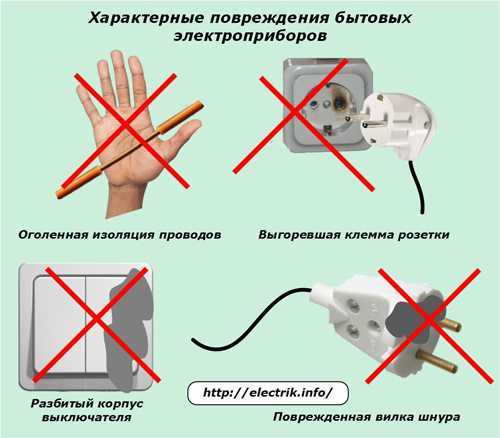 Характерные повреждения бытовых электроприборов

Оголенная изоляция проводов

Выгоревшая клемма розетки

Разбитый корпус выключателя

http://electrik.info/

Поврежденная вилка шнура