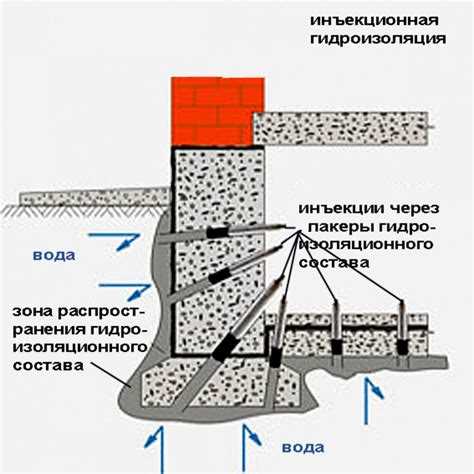 инъекционная гидроизоляция

инъекции через пакеры гидроизоляционного состава

вода

зона распространения гидроизоляционного состава

вода