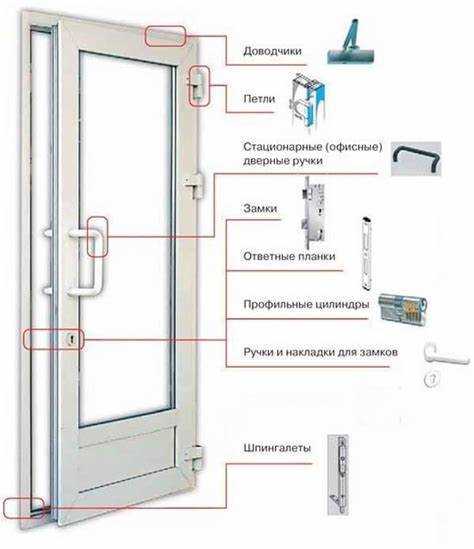 Доводчики

Петли

Стационарные (офисные) дверные ручки

Замки

Ответные планки

Профильные цилиндры

Ручки и накладки для замков

Шпингалеты