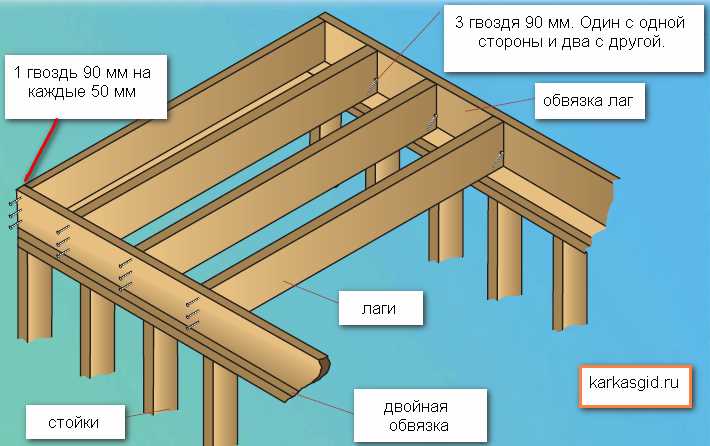 1 гвоздь 90 мм на каждые 50 мм

3 гвоздя 90 мм. Один с одной стороны и два с другой.

обвязка лаг

лаги

karkasgid.ru

стойки

двойная обвязка