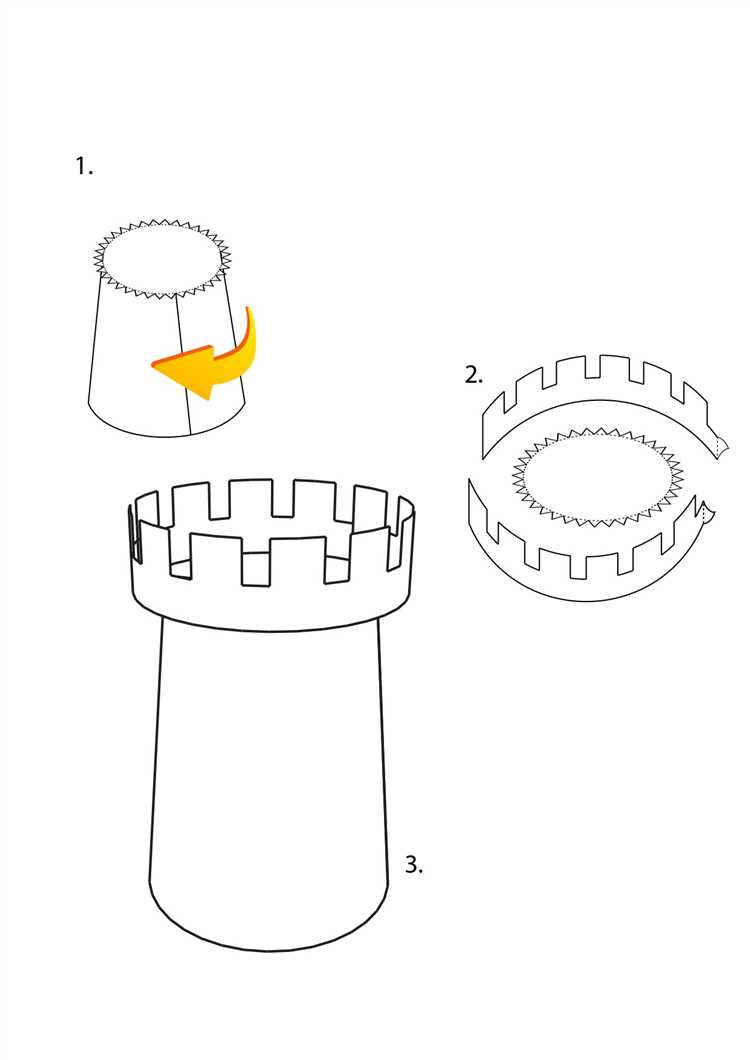 1.

2.

3.