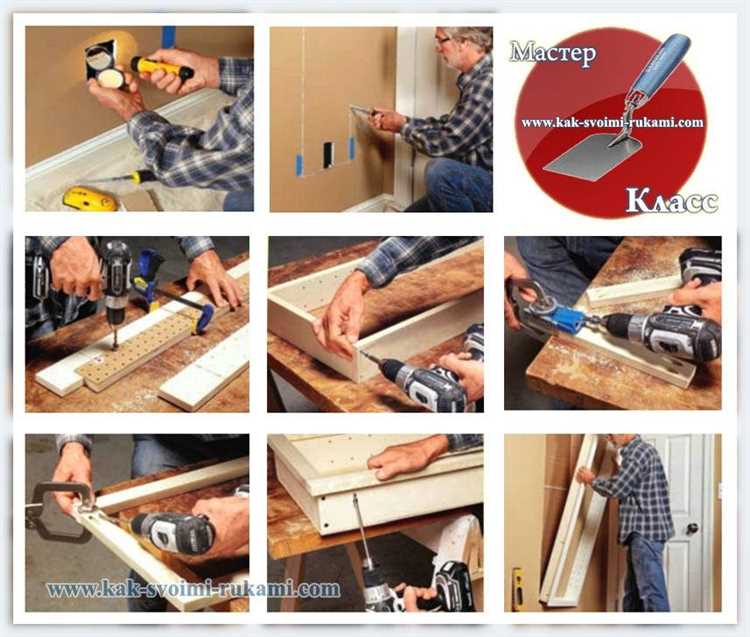 Мастер
www.kak-svoimi-rukami.com
Класс

www.kak-svoimi-rukami.com