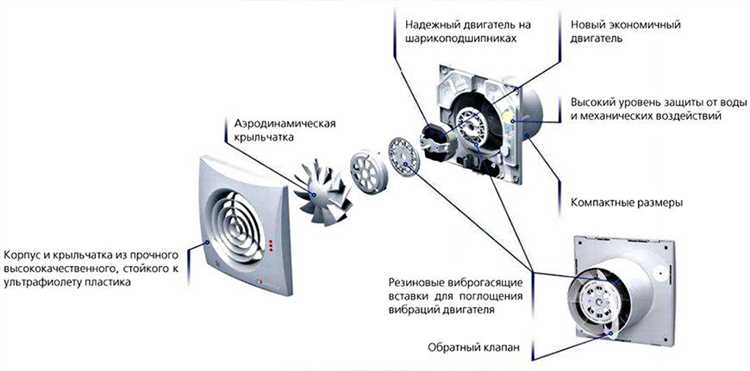 Надежный двигатель на шарикоподшипниках

Новый экономичный двигатель

Высокий уровень защиты от воды и механических воздействий

Аэродинамическая крыльчатка

Компактные размеры

Корпус и крыльчатка из прочного высококачественного, стойкого к ультрафиолету пластика

Резиновые виброгасящие вставки для поглощения вибраций двигателя

Обратный клапан