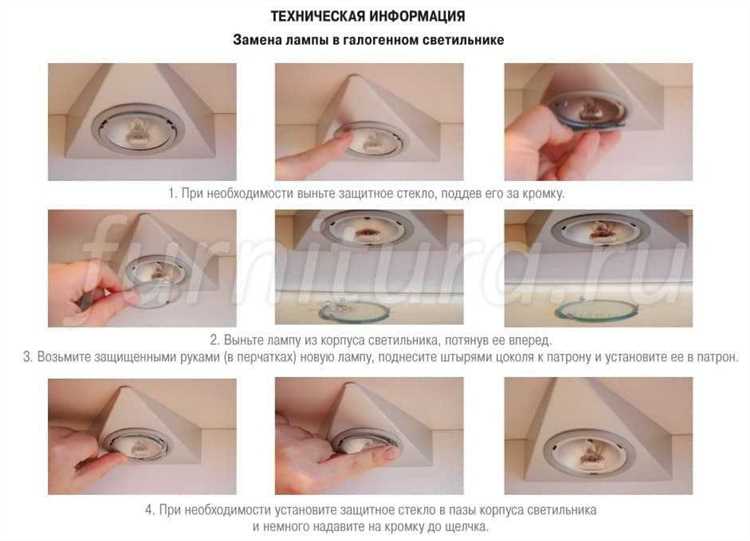 ТЕХНИЧЕСКАЯ ИНФОРМАЦИЯ

Замена лампы в галогенном светильнике

1. При необходимости выньте защитное стекло, поддев его за кромку.

furnitura.ru

2. Выньте лампу из корпуса светильника, потянув ее вперед.
3. Возьмите защищенными руками (в перчатках) новую лампу, поднесите штырями цоколя к патрону и установите ее в патрон.

4. При необходимости установите защитное стекло в пазы корпуса светильника и немного надавите на кромку до щелчка.