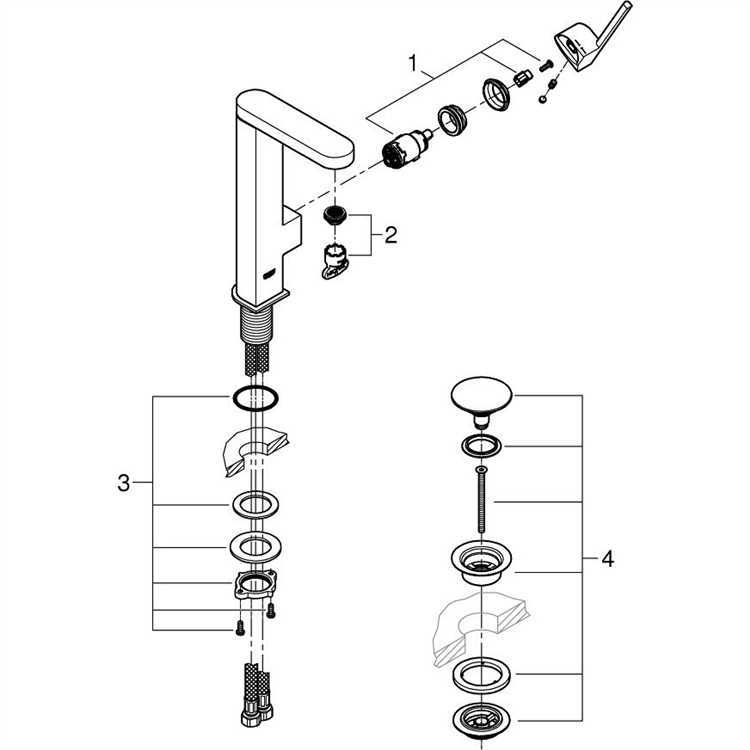 1
2
3
4