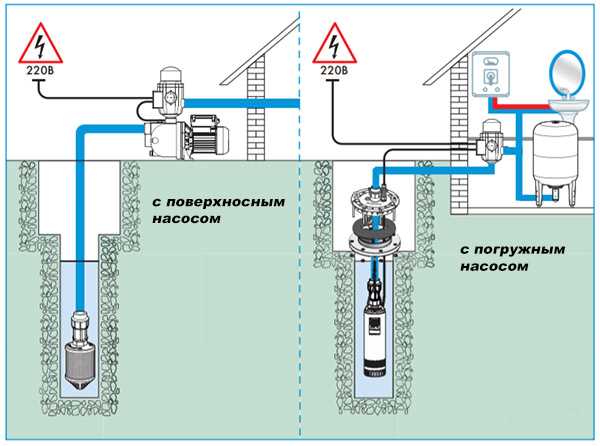 220В

с поверхносным насосом

220В

с погружным насосом