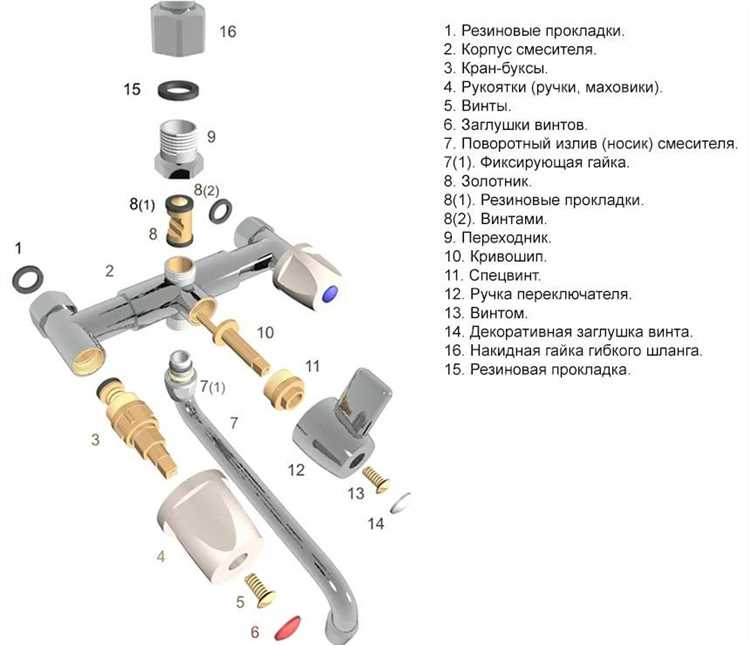 16

15

9

8(1)

8(2)

8

1

2

10

11

7(1)

7

3

12

13

14

4

5

6

1. Резиновые прокладки.
2. Корпус смесителя.
3. Кран-буксы.
4. Рукоятки (ручки, маховики).
5. Винты.
6. Заглушки винтов.
7. Поворотный излив (носик) смесителя.
7(1). Фиксирующая гайка.
8. Золотник.
8(1). Резиновые прокладки.
8(2). Винтами.
9. Переходник.
10. Кривошип.
11. Спецвинт.
12. Ручка переключателя.
13. Винтом.
14. Декоративная заглушка винта.
16. Накидная гайка гибкого шланга.
15. Резиновая прокладка.