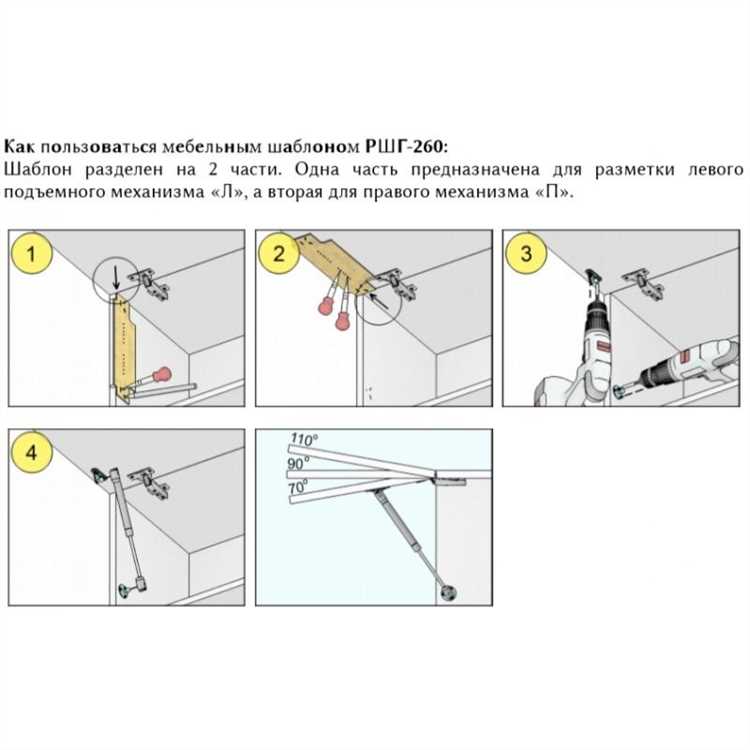 Как пользоваться мебельным шаблоном РШГ-260:
Шаблон разделен на 2 части. Одна часть предназначена для разметки левого подъемного механизма «Л», а вторая для правого механизма «П».

1

2

3

4

110°
90°
70°