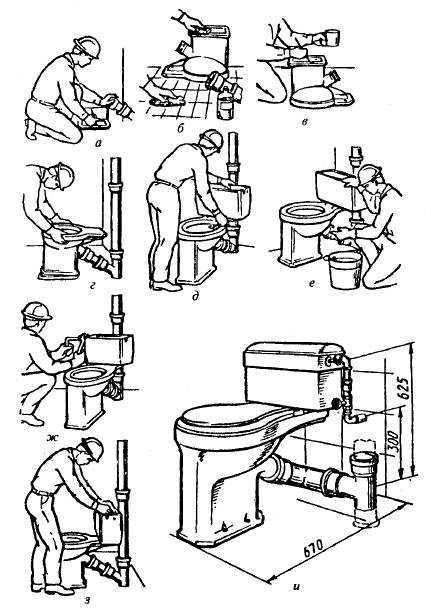 а
б
в
г
д
е
ж
з
625
300
670
и