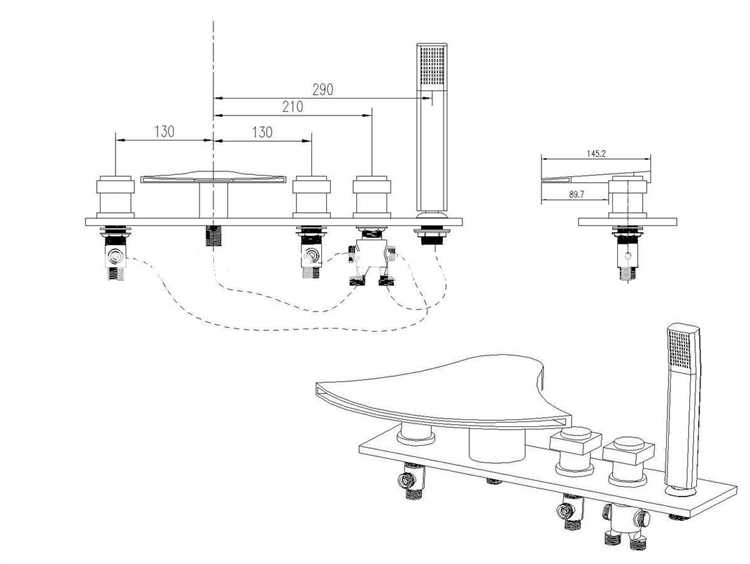 290
210
130
130
145.2
89.7