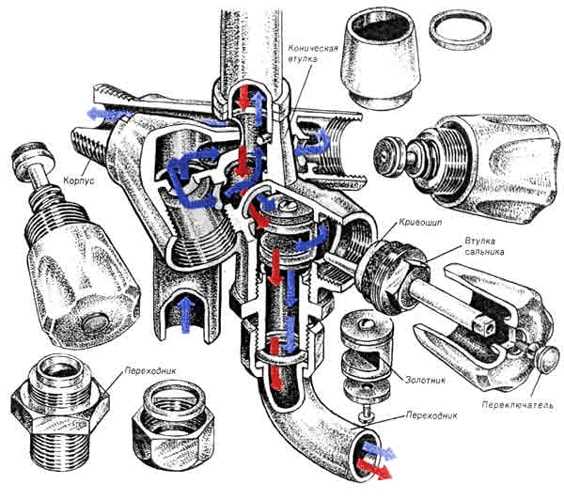 Коническая втулка

Корпус

Кривошип

Втулка сальника

Переходник

Золотник

Переходник

Переключатель