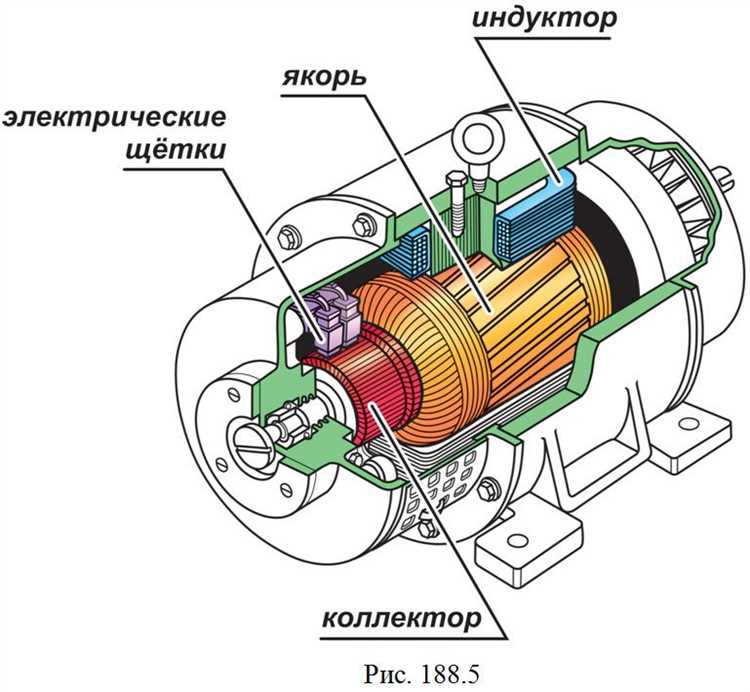 индуктор

якорь

электрические щётки

коллектор

Рис. 188.5