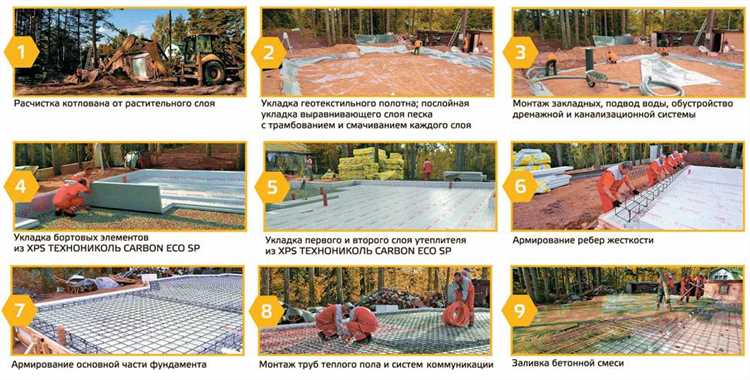 1

Расчистка котлована от растительного слоя

2

Укладка геотекстильного полотна; послойная укладка выравнивающего слоя песка с трамбованием и смачиванием каждого слоя

3

Монтаж закладных, подвод воды, обустройство дренажной и канализационной системы

4

Укладка бортовых элементов из XPS ТЕХНОНИКОЛЬ CARBON ECO SP

5

Укладка первого и второго слоя утеплителя из XPS ТЕХНОНИКОЛЬ CARBON ECO SP

6

Армирование ребер жесткости

7

Армирование основной части фундамента

8

Монтаж труб теплого пола и систем коммуникации

9

Заливка бетонной смеси