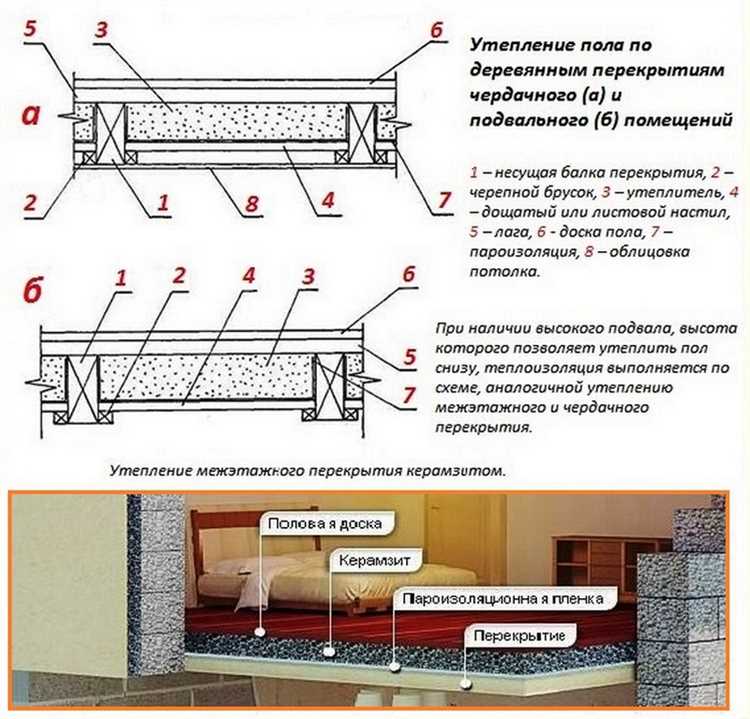 5
3
6
а
2
1
8
4
7

Утепление пола по деревянным перекрытиям чердачного (а) и подвального (б) помещений

1 – несущая балка перекрытия, 2 – черепной брусок, 3 – утеплитель, 4 – дощатый или листовой настил, 5 – лага, 6 - доска пола, 7 – пароизоляция, 8 – облицовка потолка.

б
1
2
4
3
6
5
7

При наличии высокого подвала, высота которого позволяет утеплить пол снизу, теплоизоляция выполняется по схеме, аналогичной утеплению межэтажного и чердачного перекрытия.

Утепление межэтажного перекрытия керамзитом.

Полова я доска
Керамзит
Пароизоляционна я пленка
Перекрытие