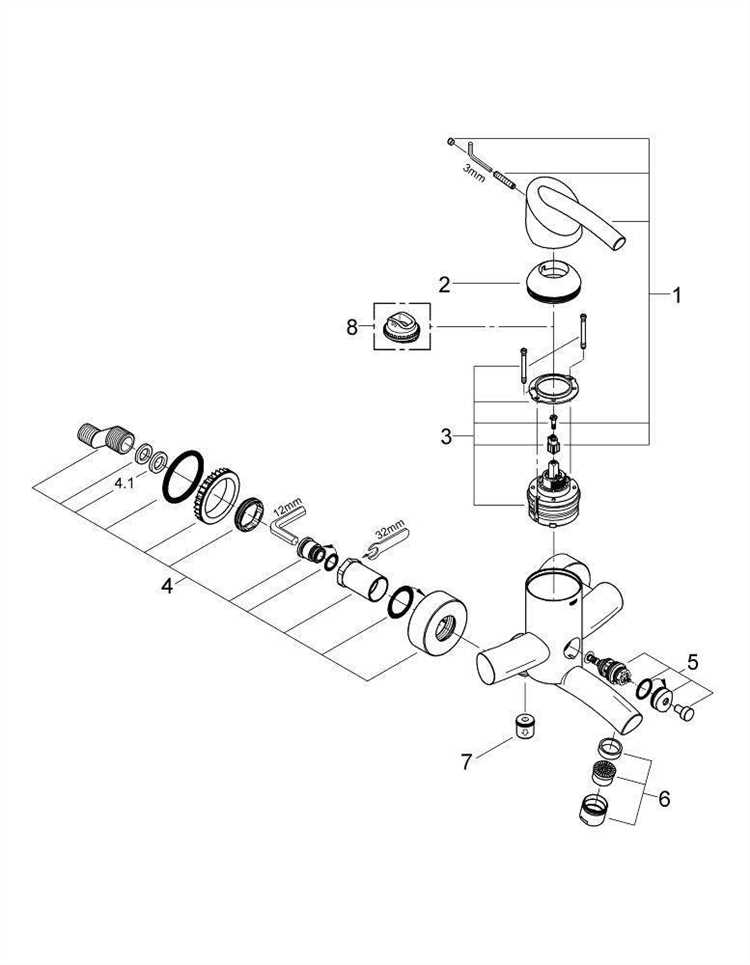 3mm
1
2
8
3
4.1
12mm
32mm
4
5
7
6