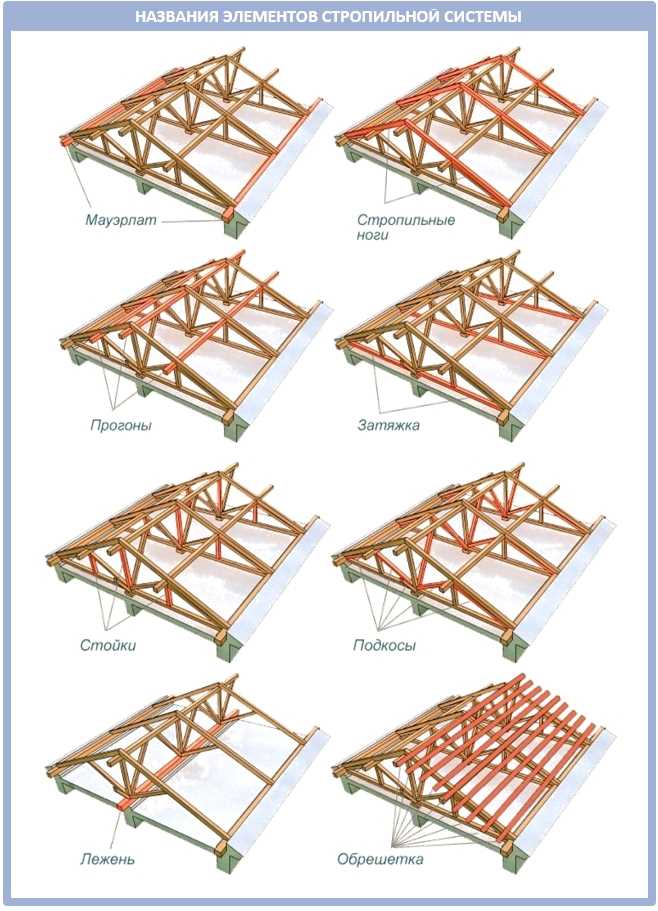 НАЗВАНИЯ ЭЛЕМЕНТОВ СТРОПИЛЬНОЙ СИСТЕМЫ

Мауэрлат

Стропильные ноги

Прогоны

Затяжка

Стойки

Подкосы

Лежень

Обрешетка