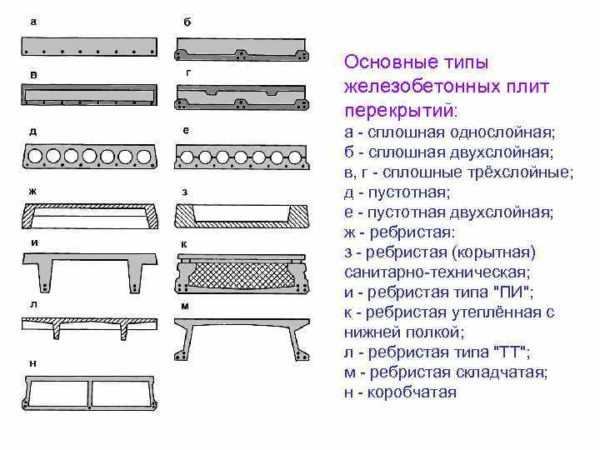 а
б
в
г
д
е
ж
з
и
к
л
м
н

Основные типы железобетонных плит перекрытий:
а - сплошная однослойная;
б - сплошная двухслойная;
в, г - сплошные трёхслойные;
д - пустотная;
е - пустотная двухслойная;
ж - ребристая:
з - ребристая (корытная) санитарно-техническая;
и - ребристая типа "ПИ";
к - ребристая утеплённая с нижней полкой;
л - ребристая типа "ТТ";
м - ребристая складчатая;
н - коробчатая