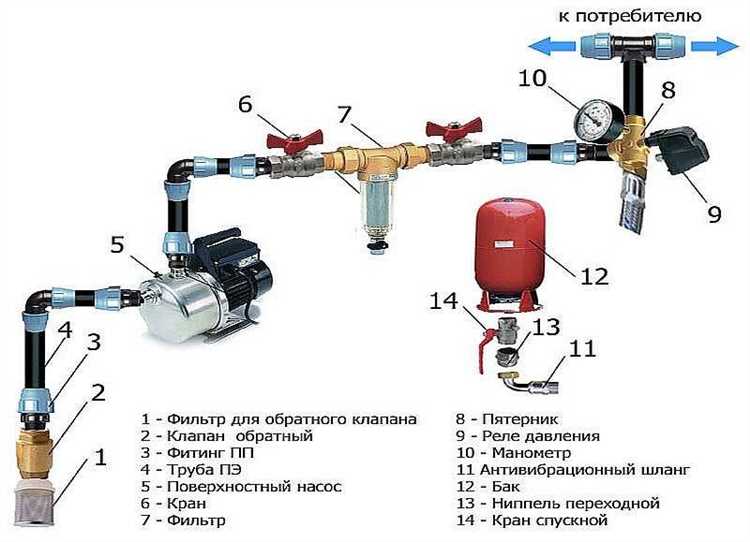 к потребителю

10
8
6
7
9
5
12
14
13
11
4
3
2
1

1 - Фильтр для обратного клапана
2 - Клапан обратный
3 - Фитинг ПП
4 - Труба ПЭ
5 - Поверхностный насос
6 - Кран
7 - Фильтр

8 - Пятерник
9 - Реле давления
10 - Манометр
11 Антивибрационный шланг
12 - Бак
13 - Ниппель переходной
14 - Кран спускной