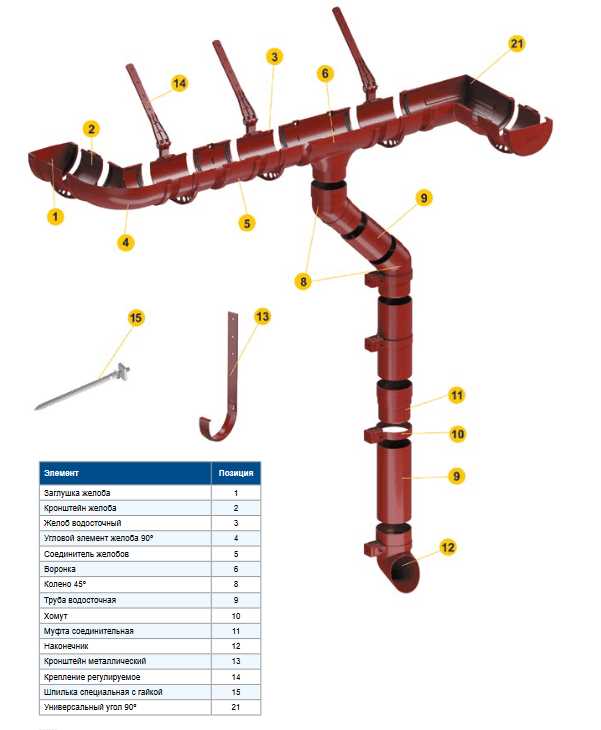 14
3
6
21
2
1
4
5
9
8
15
13
11
10
9
12

| Элемент | Позиция |
|---|---|
| Заглушка желоба | 1 |
| Кронштейн желоба | 2 |
| Желоб водосточный | 3 |
| Угловой элемент желоба 90° | 4 |
| Соединитель желобов | 5 |
| Воронка | 6 |
| Колено 45° | 8 |
| Труба водосточная | 9 |
| Хомут | 10 |
| Муфта соединительная | 11 |
| Наконечник | 12 |
| Кронштейн металлический | 13 |
| Крепление регулируемое | 14 |
| Шпилька специальная с гайкой | 15 |
| Универсальный угол 90° | 21 |