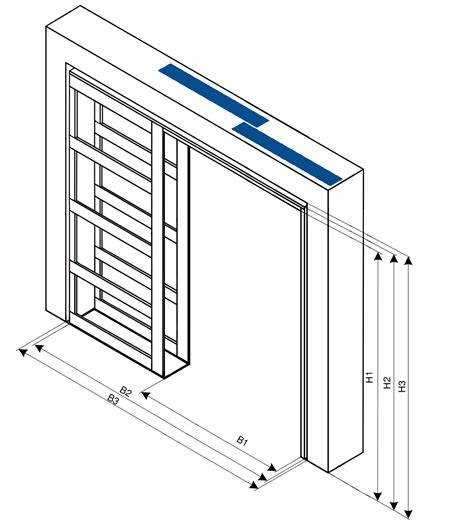 B2
B3
B1
H1
H2
H3