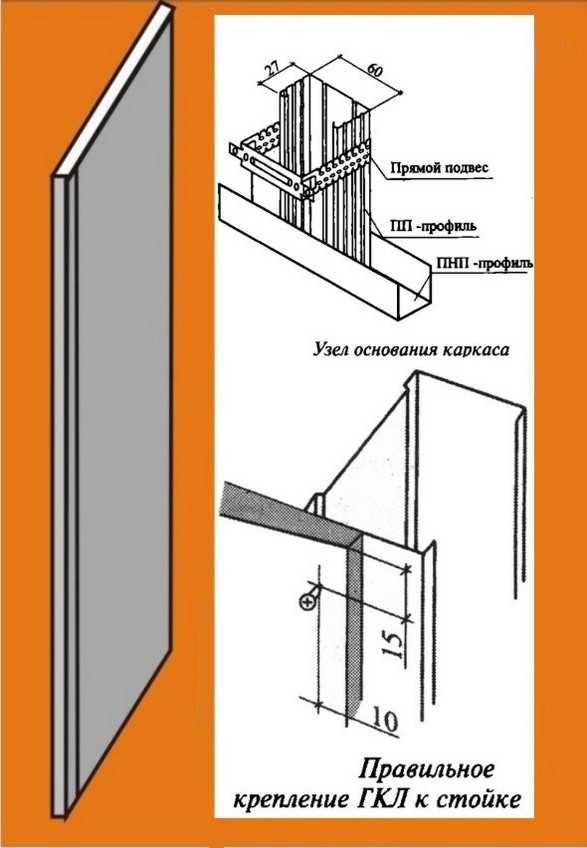 27
60
Прямой подвес
ПП -профиль
ПНП -профиль

Узел основания каркаса

15
10

Правильное крепление ГКЛ к стойке