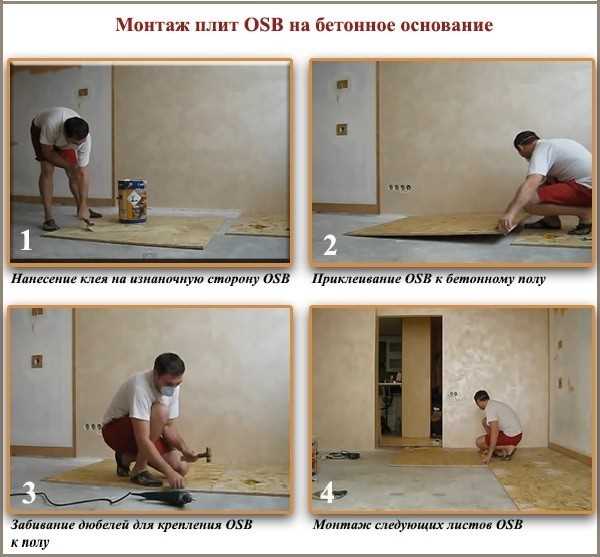 Монтаж плит OSB на бетонное основание

1
Нанесение клея на изнаночную сторону OSB

2
Приклеивание OSB к бетонному полу

3
Забивание дюбелей для крепления OSB к полу

4
Монтаж следующих листов OSB