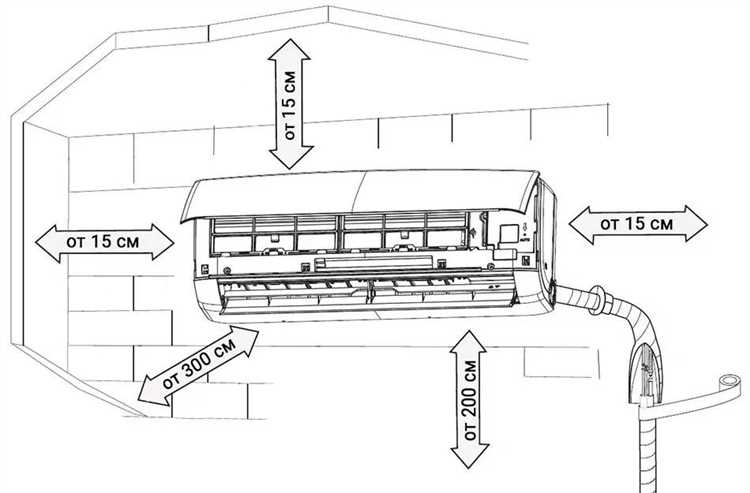 от 15 см

от 15 см

от 15 см

от 300 см

от 200 см