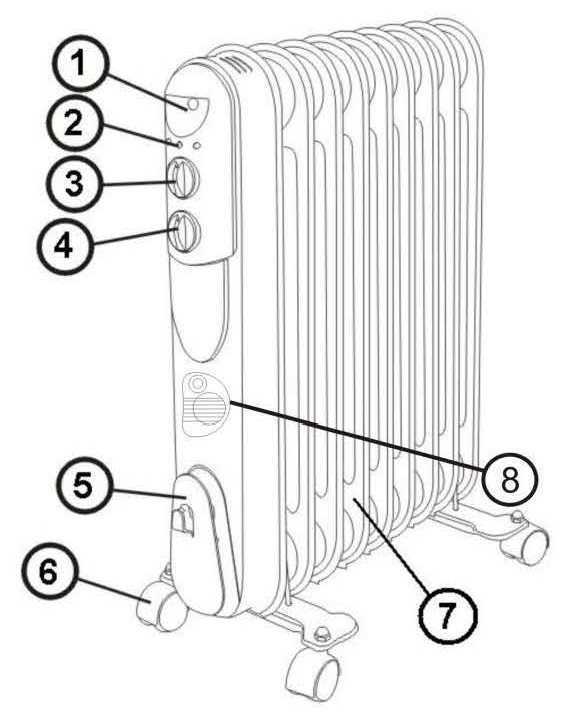 1
2
3
4
8
5
6
7