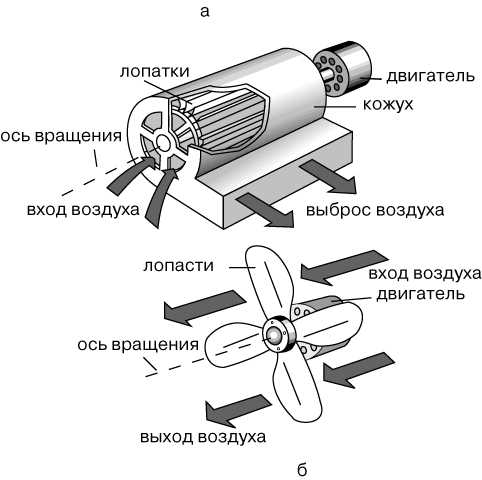 а

лопатки
двигатель
кожух
ось вращения
вход воздуха
выброс воздуха

лопасти
вход воздуха
двигатель
ось вращения
выход воздуха

б