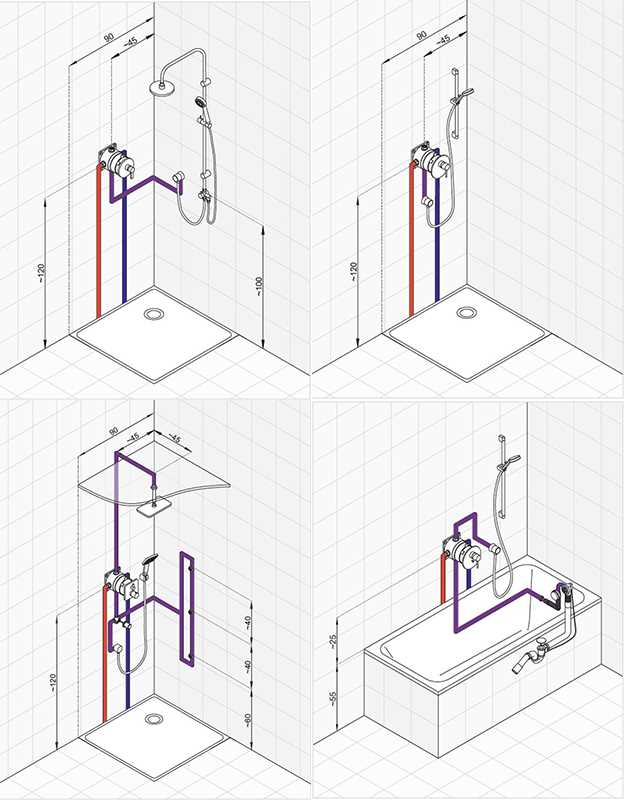 90
~45
~120
~100

90
~45
~120

90
~45
~45
~120
~40
~40
~60

~25
~55