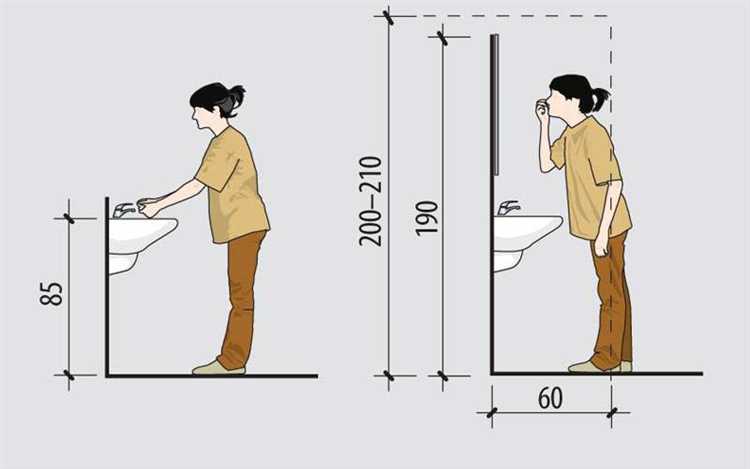 85

200–210

190

60