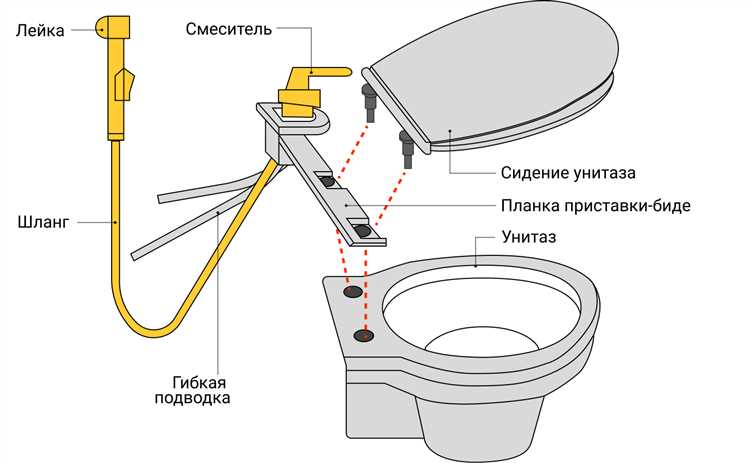 Лейка
Смеситель
Сидение унитаза
Планка приставки-биде
Шланг
Унитаз
Гибкая подводка