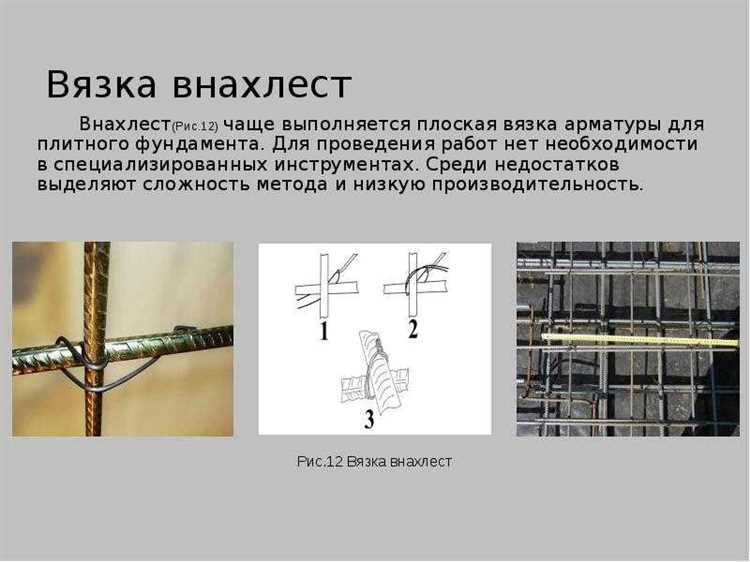 Вязка внахлест

Внахлест(Рис.12) чаще выполняется плоская вязка арматуры для плитного фундамента. Для проведения работ нет необходимости в специализированных инструментах. Среди недостатков выделяют сложность метода и низкую производительность.

1

2

3

Рис.12 Вязка внахлест