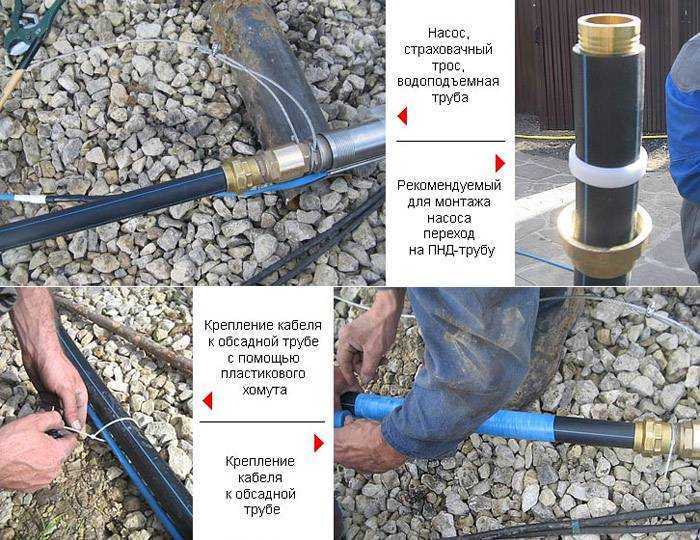 Насос, страховачный трос, водоподъемная труба

Рекомендуемый для монтажа насоса переход на ПНД-трубу

Крепление кабеля к обсадной трубе с помощью пластикового хомута

Крепление кабеля к обсадной трубе