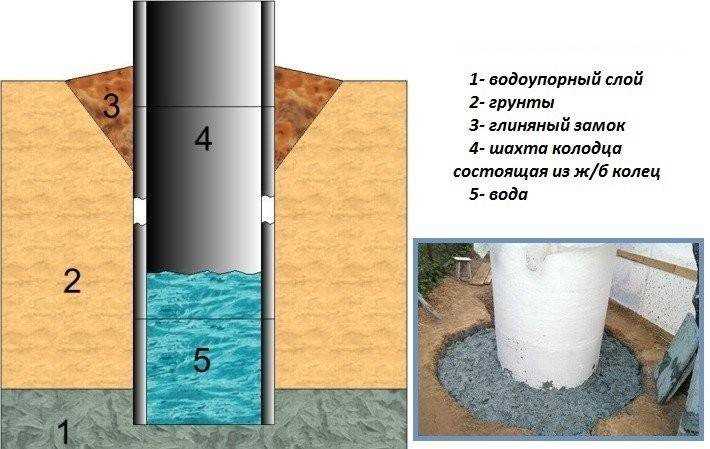 3

4

2

5

1

1- водоупорный слой
2- грунты
3- глиняный замок
4- шахта колодца состоящая из ж/б колец
5- вода