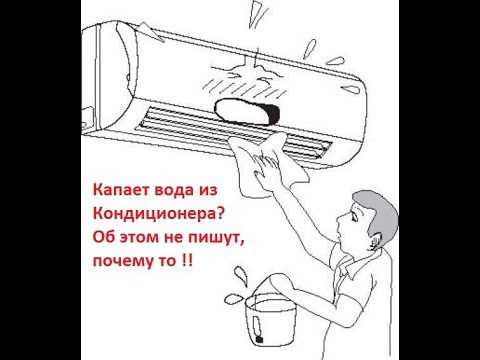 Капает вода из Кондиционера? Об этом не пишут, почему то !!