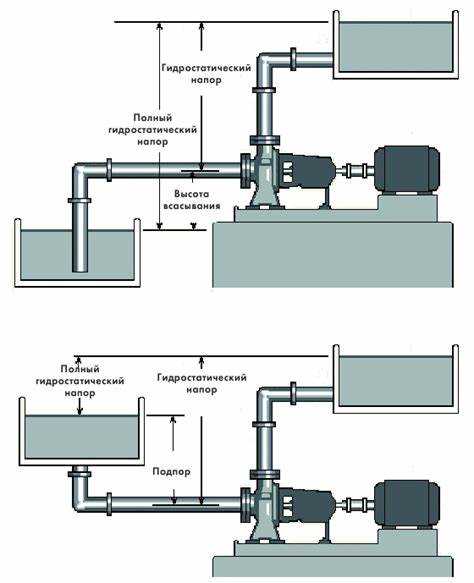 Гидростатический напор

Полный гидростатический напор

Высота всасывания

Полный гидростатический напор

Гидростатический напор

Подпор