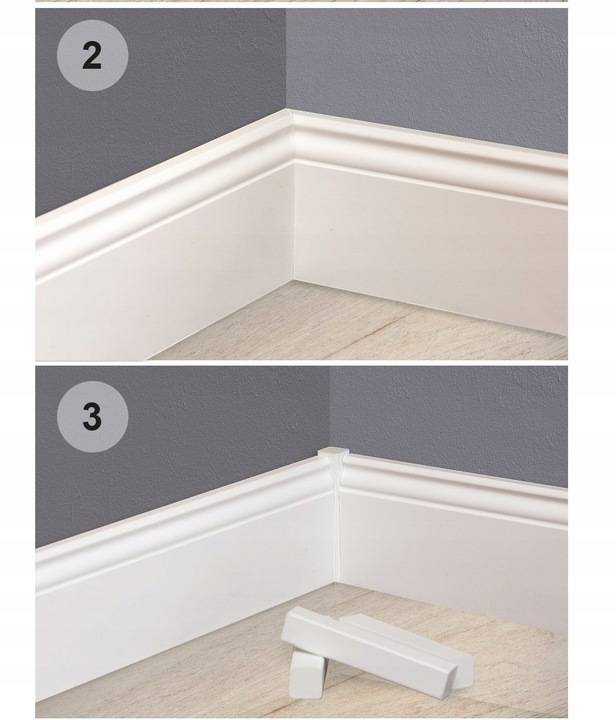 2

3