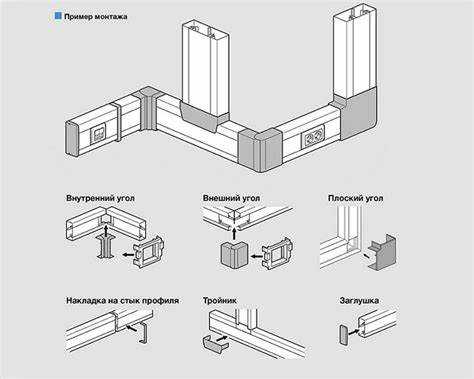 Пример монтажа

Внутренний угол

Внешний угол

Плоский угол

Накладка на стык профиля

Тройник

Заглушка