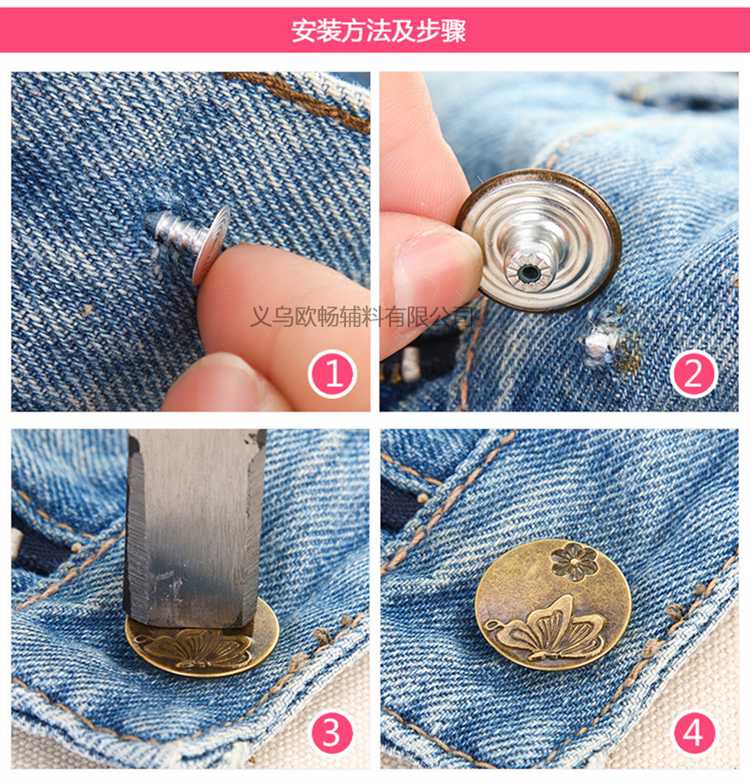 安装方法及步骤

义乌欧畅辅料有限公司

1

2

3

4