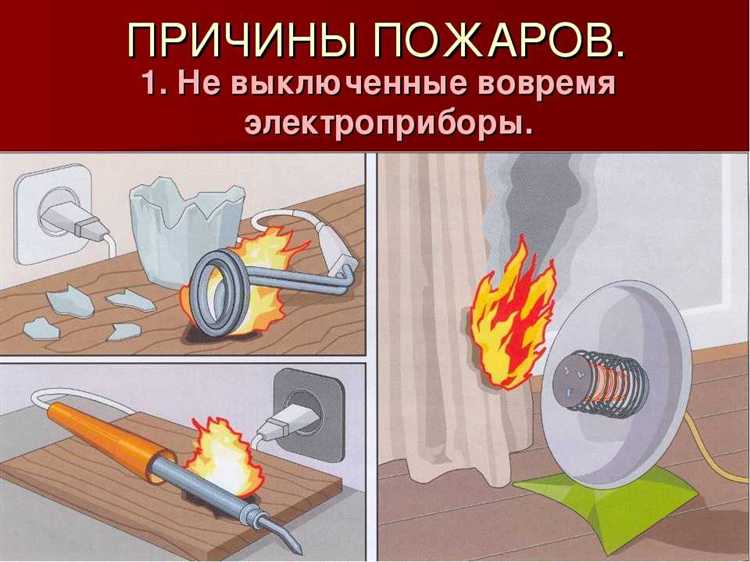 ПРИЧИНЫ ПОЖАРОВ.
1. Не выключенные вовремя электроприборы.